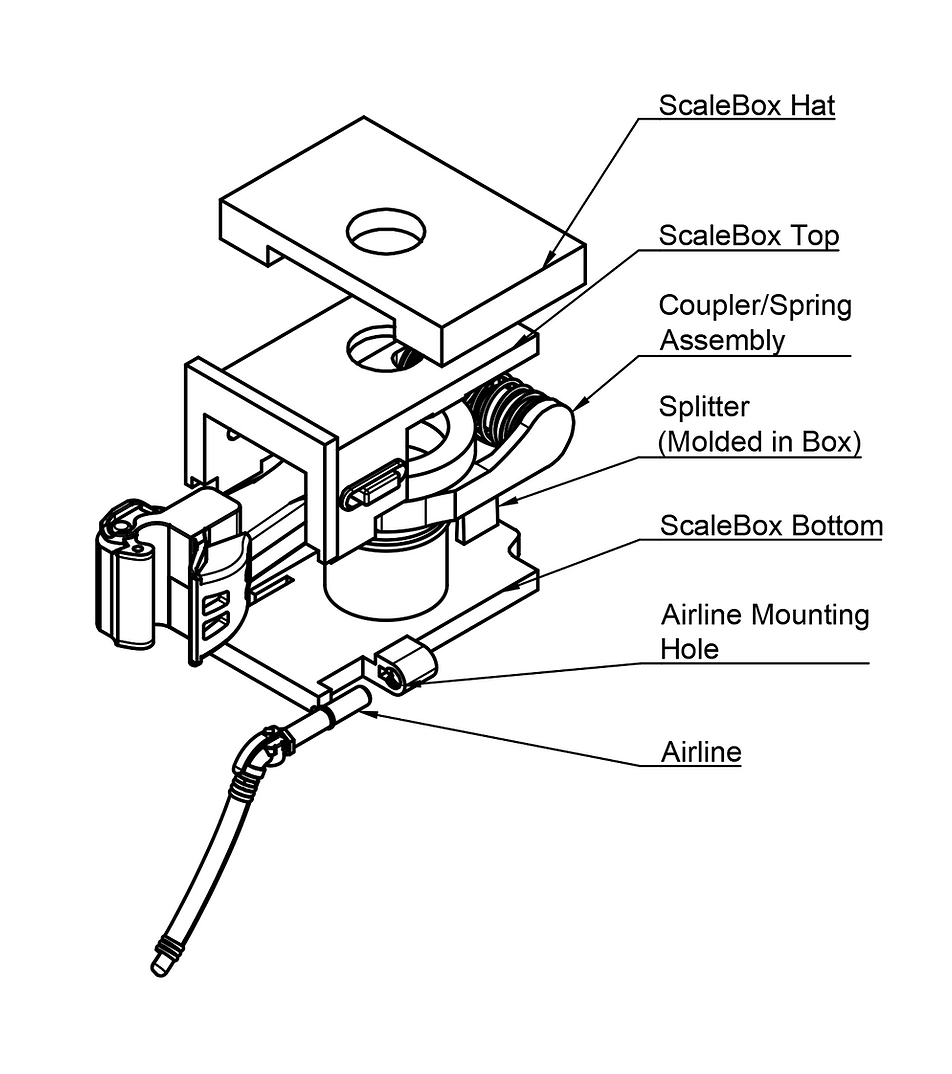 ScaleBox Hat

ScaleBox Top

Coupler/Spring Assembly

Splitter (Molded in Box)

ScaleBox Bottom

Airline Mounting Hole

Airline